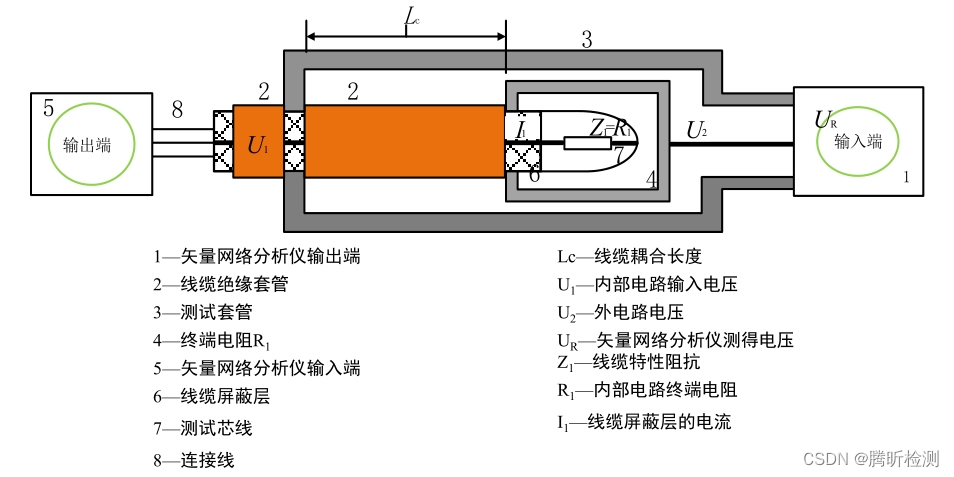 $L_c$

3

5

输出端

8

2

2

$U_1$

$I_1$

$Z_1=R_1$

7

6

4

$U_2$

$U_R$

输入端

1

1—矢量网络分析仪输出端
2—线缆绝缘套管
3—测试套管
4—终端电阻$R_1$
5—矢量网络分析仪输入端
6—线缆屏蔽层
7—测试芯线
8—连接线

Lc—线缆耦合长度
$U_1$—内部电路输入电压
$U_2$—外电路电压
$U_R$—矢量网络分析仪测得电压
$Z_1$—线缆特性阻抗
$R_1$—内部电路终端电阻
$I_1$—线缆屏蔽层的电流

CSDN @腾昕检测