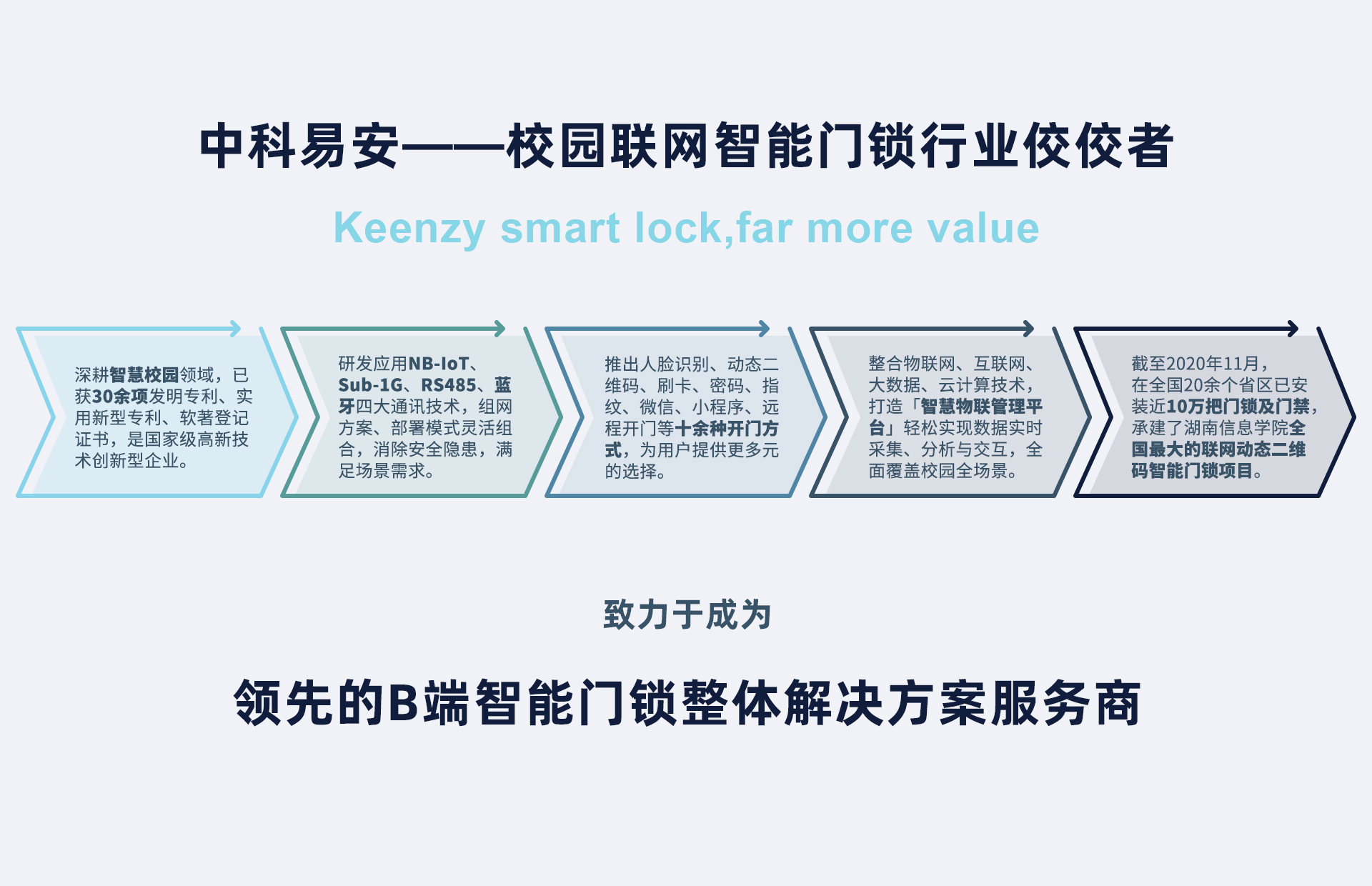 中科易安——校园联网智能门锁行业佼佼者

Keenzy smart lock,far more value

深耕智慧校园领域，已获30余项发明专利、实用新型专利、软著登记证书，是国家级高新技术创新型企业。

研发应用NB-IoT、Sub-1G、RS485、蓝牙四大通讯技术，组网方案、部署模式灵活组合，消除安全隐患，满足场景需求。

推出人脸识别、动态二维码、刷卡、密码、指纹、微信、小程序、远程开门等十余种开门方式，为用户提供更多元的选择。

整合物联网、互联网、大数据、云计算技术，打造「智慧物联管理平台」轻松实现数据实时采集、分析与交互，全面覆盖校园全场景。

截至2020年11月，在全国20余个省区已安装近10万把门锁及门禁，承建了湖南信息学院全国最大的联网动态二维码智能门锁项目。

致力于成为

领先的B端智能门锁整体解决方案服务商