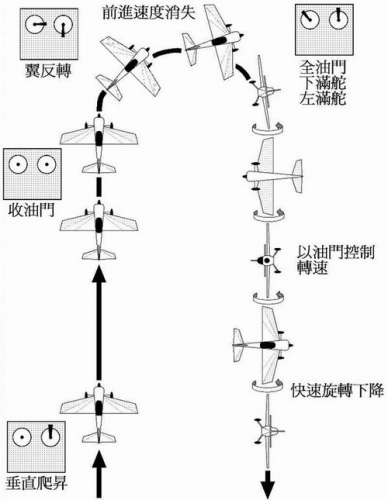 前進速度消失

翼反轉

全油門
下滿舵
左滿舵

收油門

以油門控制
轉速

快速旋轉下降

垂直爬昇