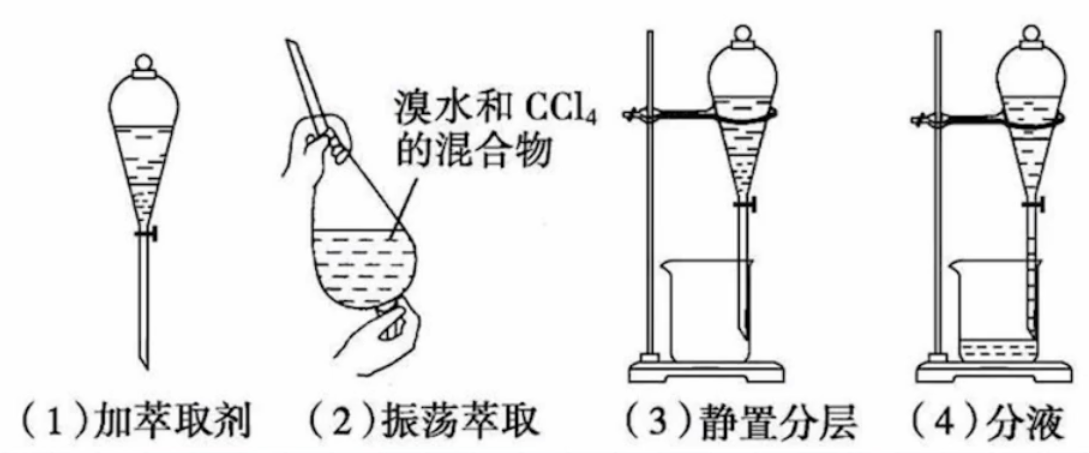 溴水和 $CCl_4$ 的混合物

（1）加萃取剂　（2）振荡萃取　（3）静置分层　（4）分液