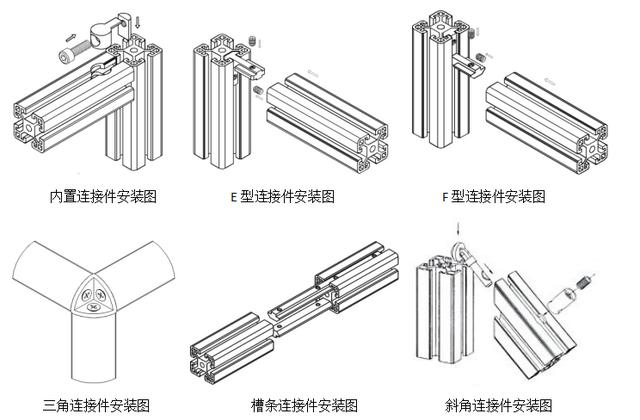 内置连接件安装图

E 型连接件安装图

F 型连接件安装图

三角连接件安装图

槽条连接件安装图

斜角连接件安装图