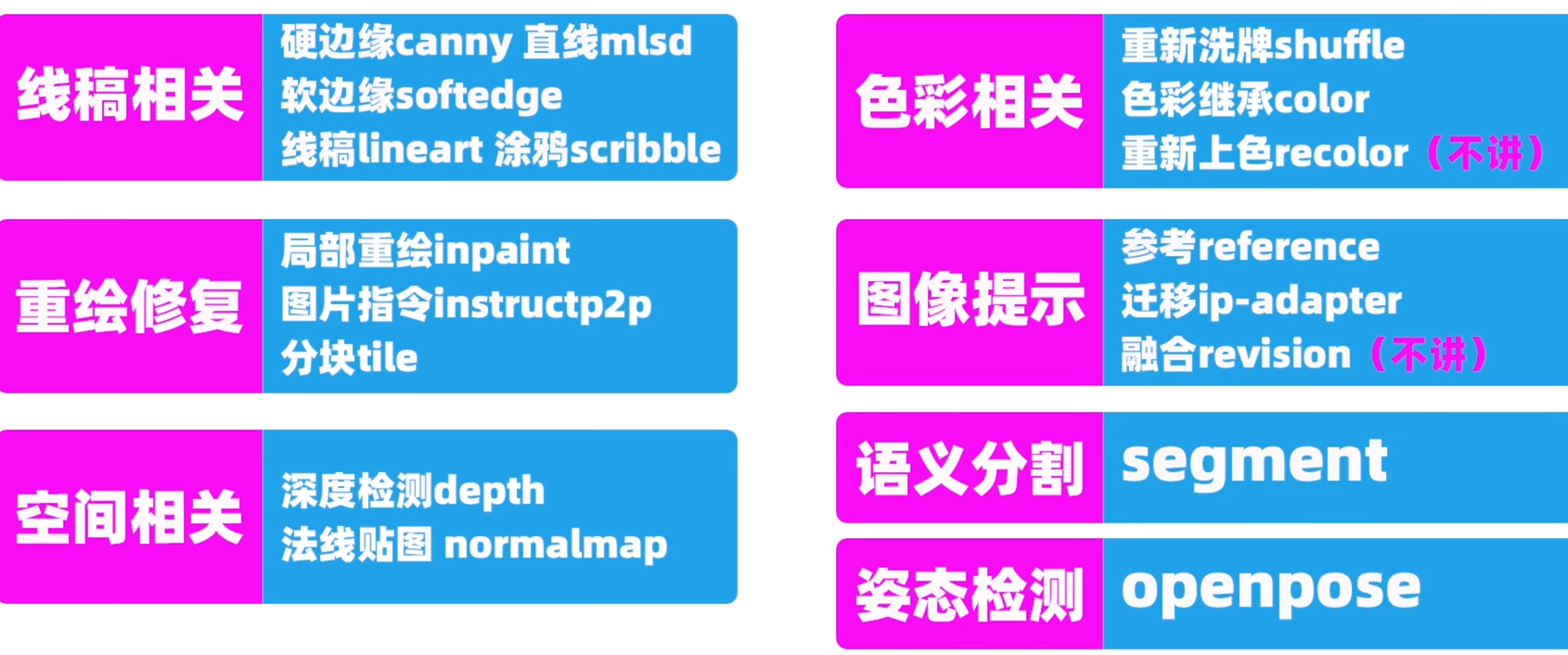 线稿相关

硬边缘canny 直线mlsd
软边缘softedge
线稿lineart 涂鸦scribble

重绘修复

局部重绘inpaint
图片指令instructp2p
分块tile

空间相关

深度检测depth
法线贴图 normalmap

色彩相关

重新洗牌shuffle
色彩继承color
重新上色recolor（不讲）

图像提示

参考reference
迁移ip-adapter
融合revision（不讲）

语义分割

segment

姿态检测

openpose