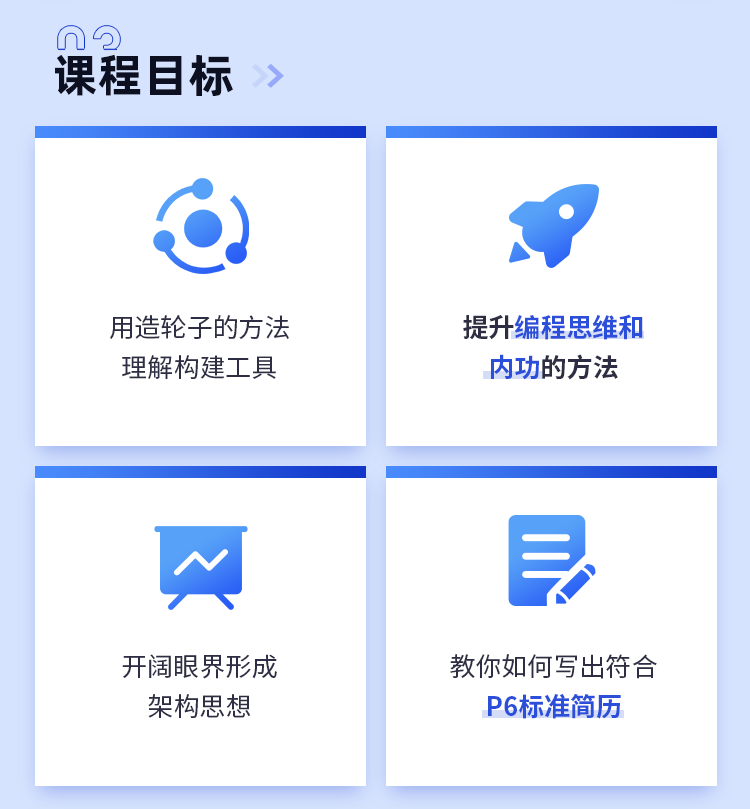 02
课程目标

用造轮子的方法
理解构建工具

提升编程思维和
内功的方法

开阔眼界形成
架构思想

教你如何写出符合
P6标准简历