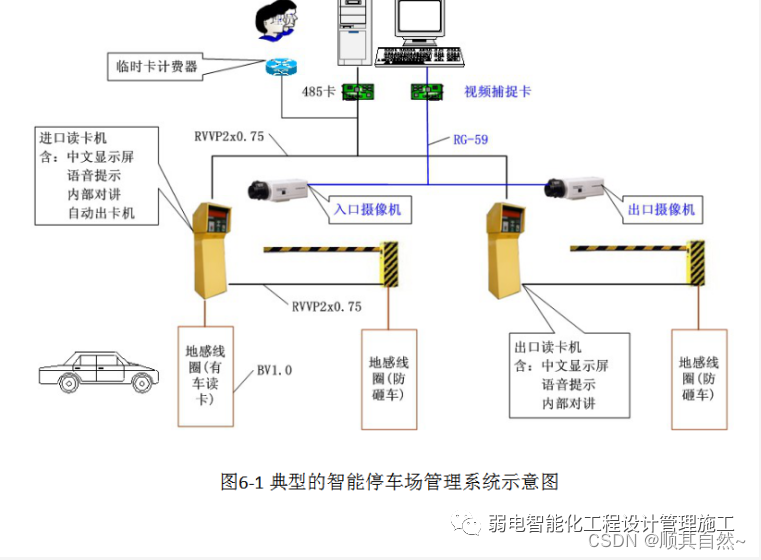 临时卡计费器

485卡

视频捕捉卡

进口读卡机
含：中文显示屏
语音提示
内部对讲
自动出卡机

RVVP2x0.75

RG-59

入口摄像机

出口摄像机

RVVP2x0.75

地感线圈(有车读卡)

BV1.0

地感线圈(防砸车)

出口读卡机
含：中文显示屏
语音提示
内部对讲

地感线圈(防砸车)

图6-1 典型的智能停车场管理系统示意图

弱电智能化工程设计管理施工
CSDN @顺其自然~