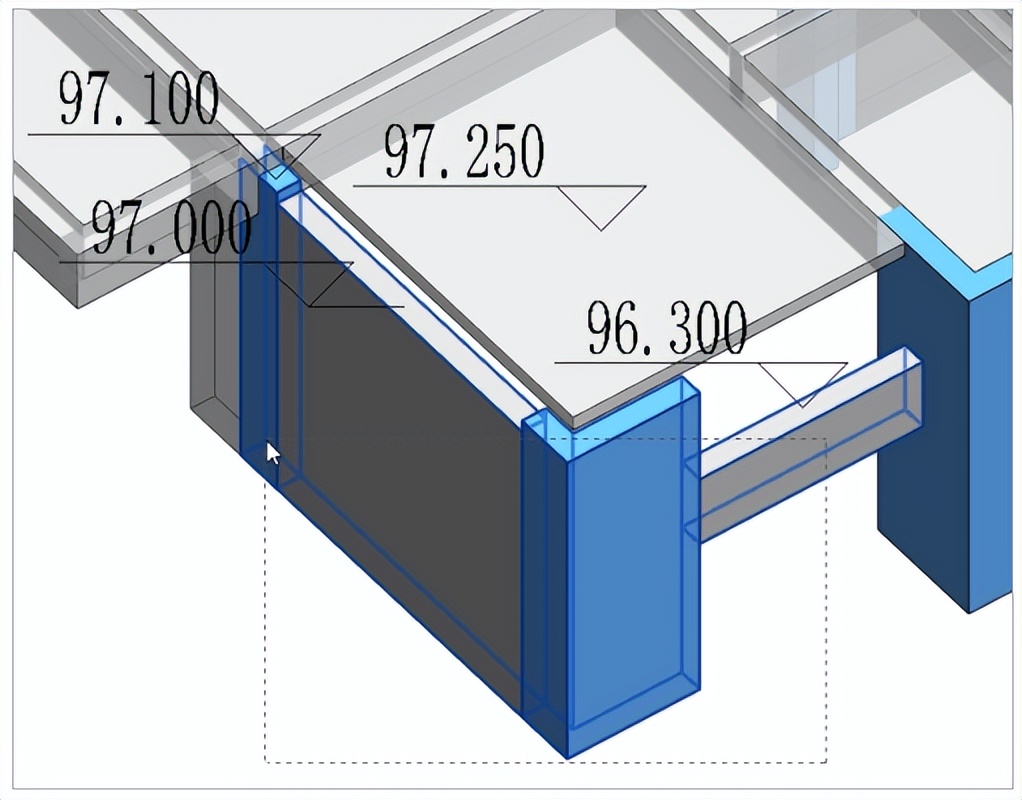 97.100
97.250
97.000
96.300