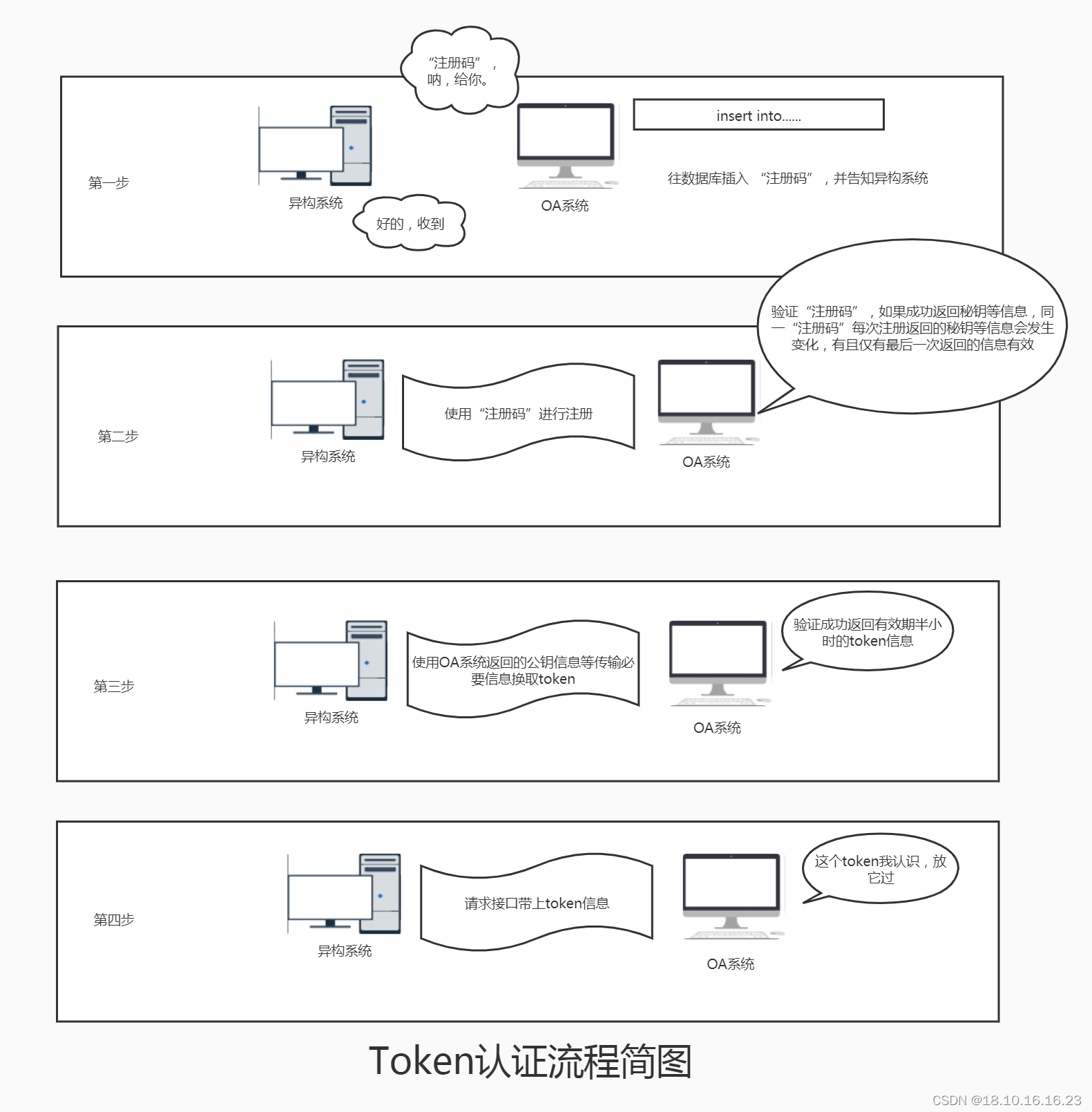 “注册码”，呐，给你。

insert into......

第一步

异构系统

OA系统

往数据库插入 “注册码” ，并告知异构系统

好的，收到

验证“注册码” ，如果成功返回秘钥等信息，同一“注册码”每次注册返回的秘钥等信息会发生变化，有且仅有最后一次返回的信息有效

第二步

异构系统

使用“注册码”进行注册

OA系统

第三步

异构系统

使用OA系统返回的公钥信息等传输必要信息换取token

OA系统

验证成功返回有效期半小时的token信息

第四步

异构系统

请求接口带上token信息

OA系统

这个token我认识，放它过

Token认证流程简图

CSDN @18.10.16.16.23