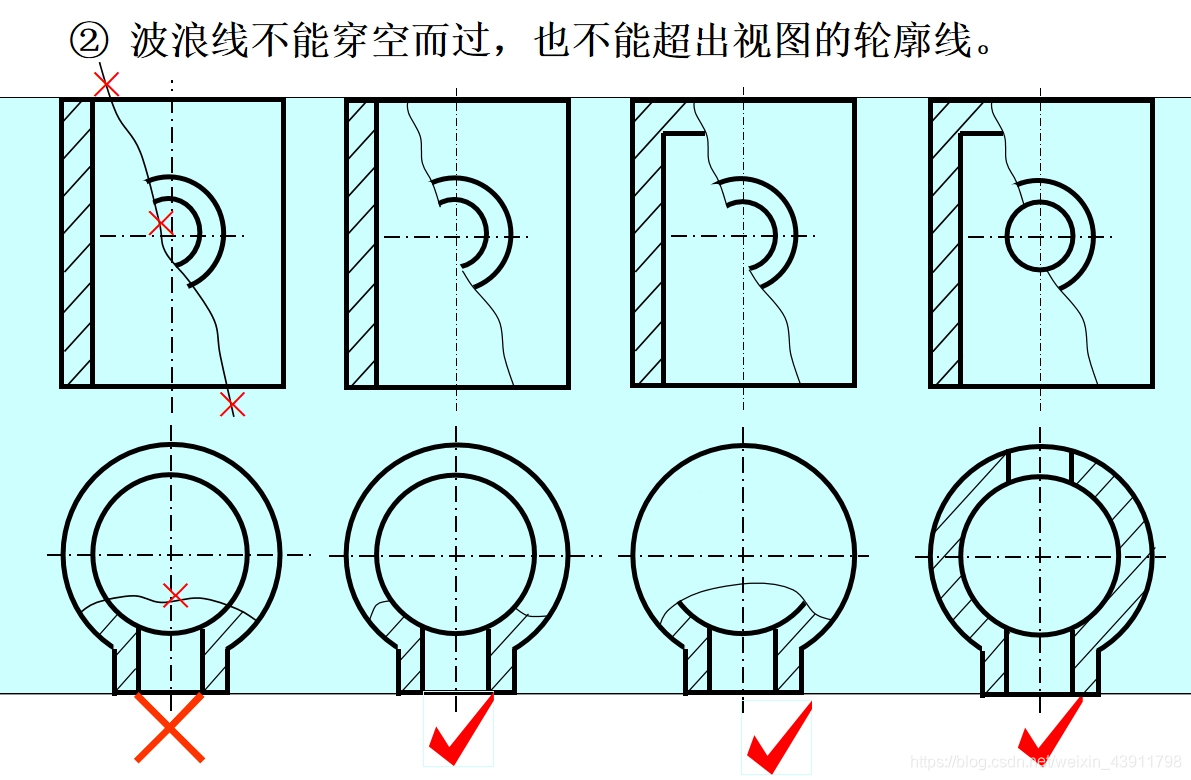 ② 波浪线不能穿空而过，也不能超出视图的轮廓线。

https://blog.csdn.net/weixin_43911798