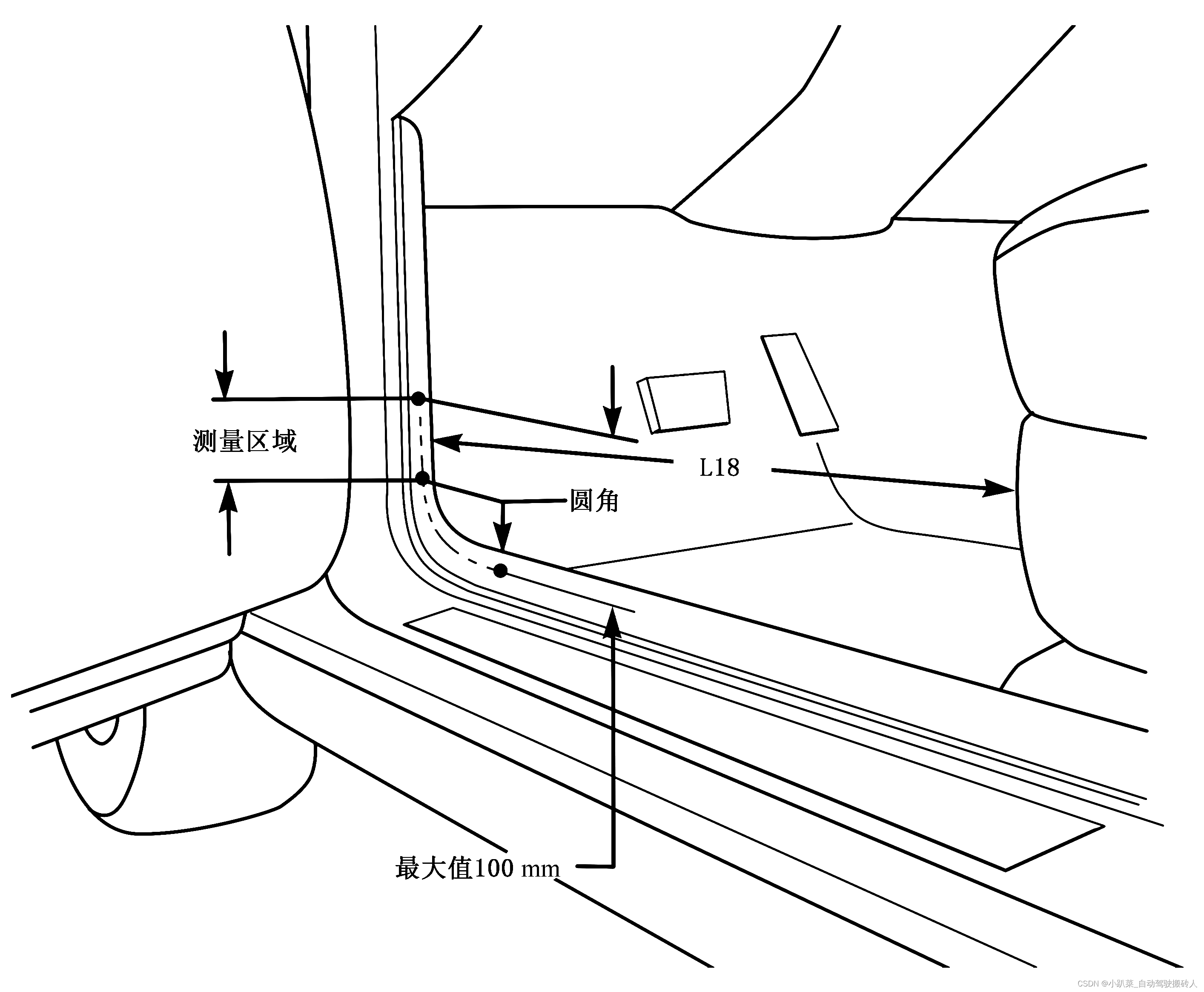 测量区域

L18

圆角

最大值100 mm

CSDN @小趴菜_自动驾驶搬砖人