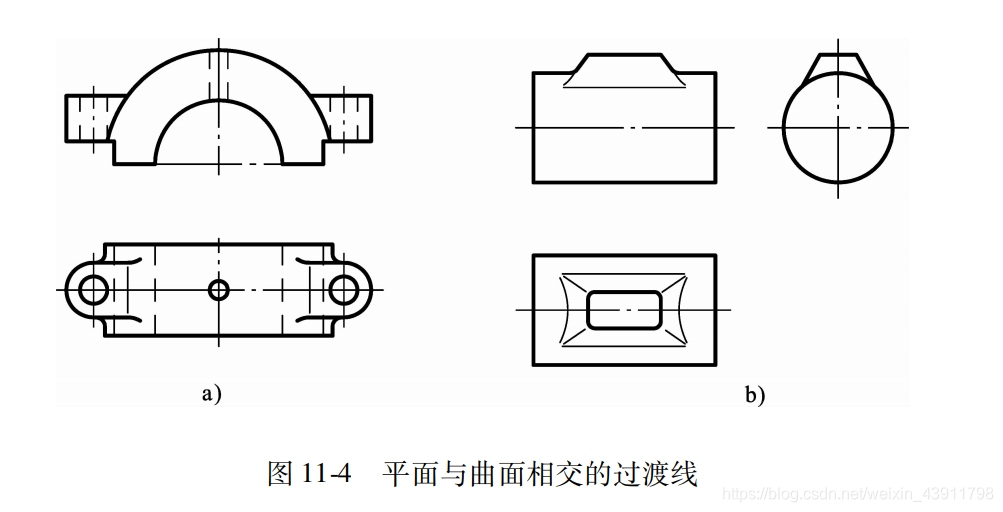 a)

b)

图 11-4　平面与曲面相交的过渡线

https://blog.csdn.net/weixin_43911798