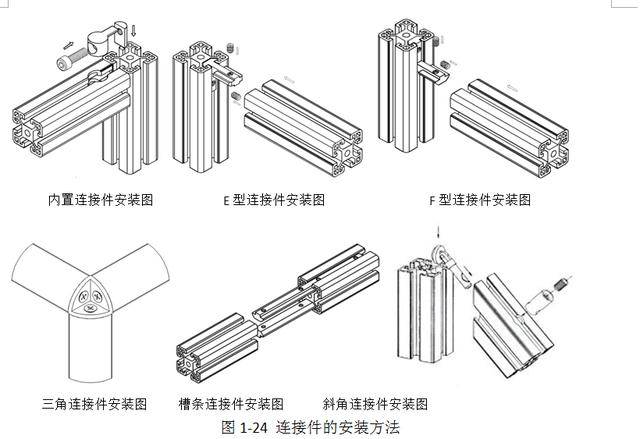 内置连接件安装图

E 型连接件安装图

F 型连接件安装图

三角连接件安装图

槽条连接件安装图

斜角连接件安装图

图 1-24 连接件的安装方法