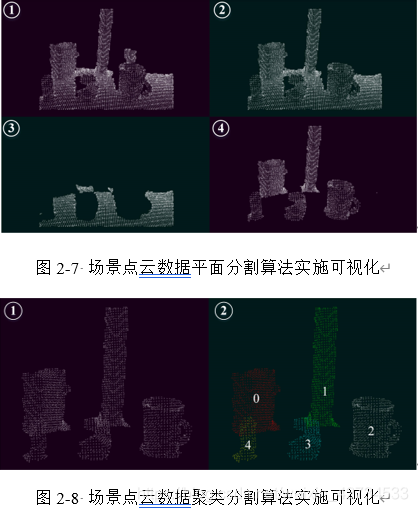 ①

②

③

④

图 2-7 场景点云数据平面分割算法实施可视化

①

②

0

1

2

3

4

图 2-8 场景点云数据聚类分割算法实施可视化