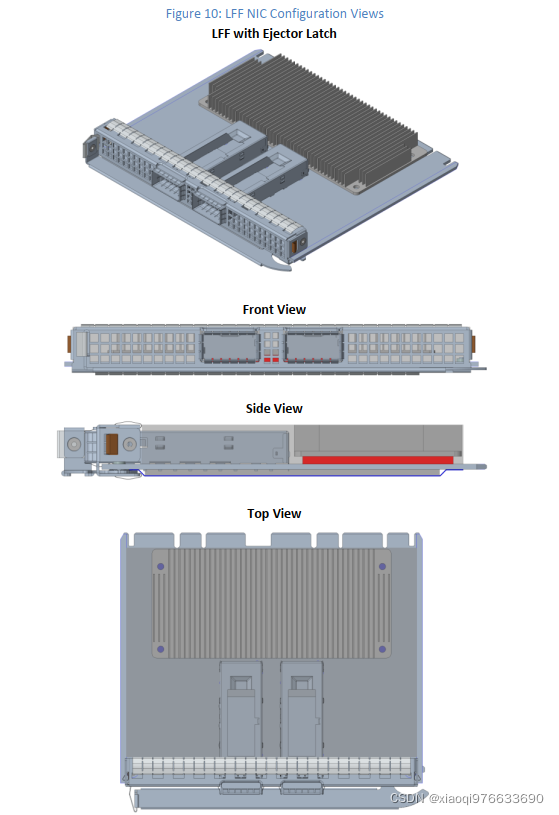 Figure 10: LFF NIC Configuration Views

LFF with Ejector Latch

Front View

Side View

Top View

CSDN @xiaoqi976633690