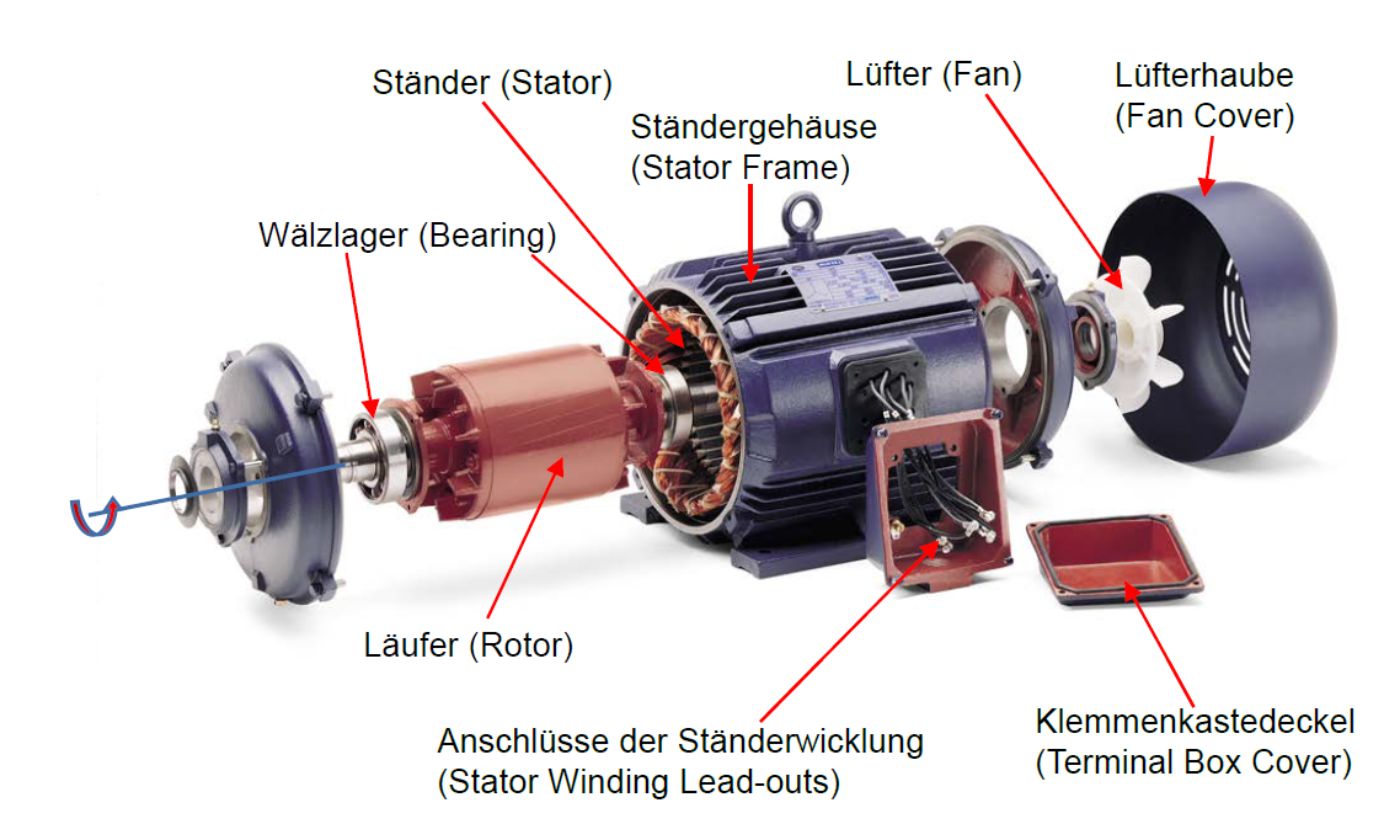 Ständer (Stator)

Lüfter (Fan)

Lüfterhaube
(Fan Cover)

Ständergehäuse
(Stator Frame)

Wälzlager (Bearing)

Läufer (Rotor)

Anschlüsse der Ständerwicklung
(Stator Winding Lead-outs)

Klemmenkastedeckel
(Terminal Box Cover)