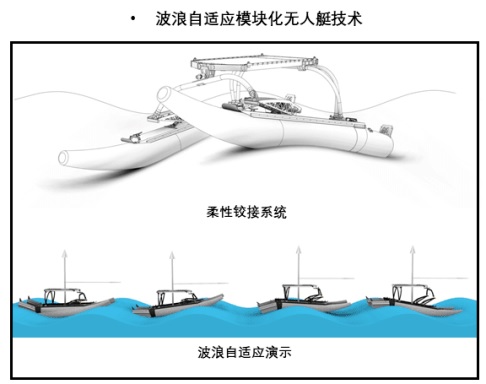 • 波浪自适应模块化无人艇技术

柔性铰接系统

波浪自适应演示