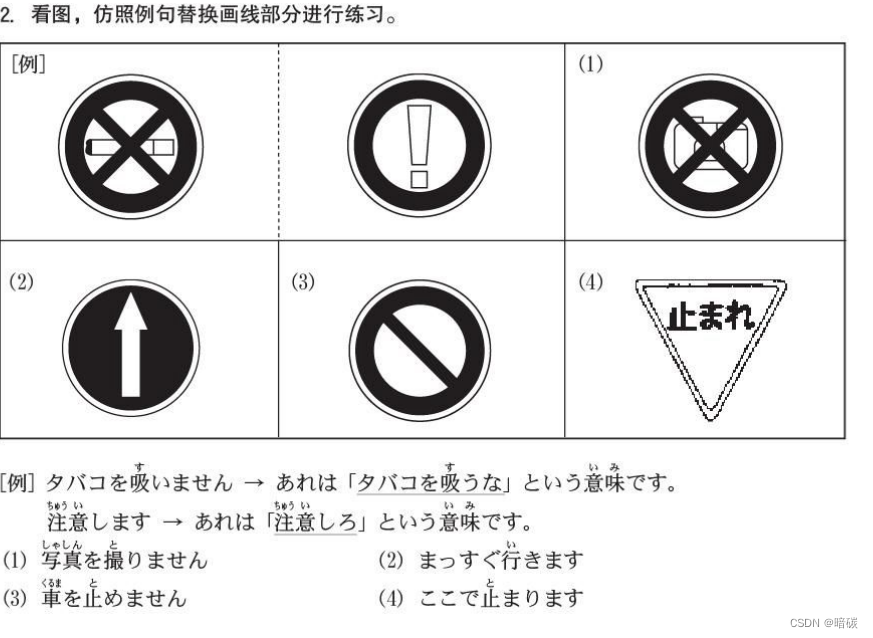 2. 看图，仿照例句替换画线部分进行练习。

| [例] | | (1) |
|---|---|---|
| (2) | (3) | (4) 止まれ |

[例] タバコを吸(す)いません → あれは「タバコを吸(す)うな」という意味(いみ)です。
注意(ちゅうい)します → あれは「注意(ちゅうい)しろ」という意味(いみ)です。

(1) 写真(しゃしん)を撮(と)りません　(2) まっすぐ行(い)きます

(3) 車(くるま)を止(と)めません　(4) ここで止(と)まります

CSDN @暗碳