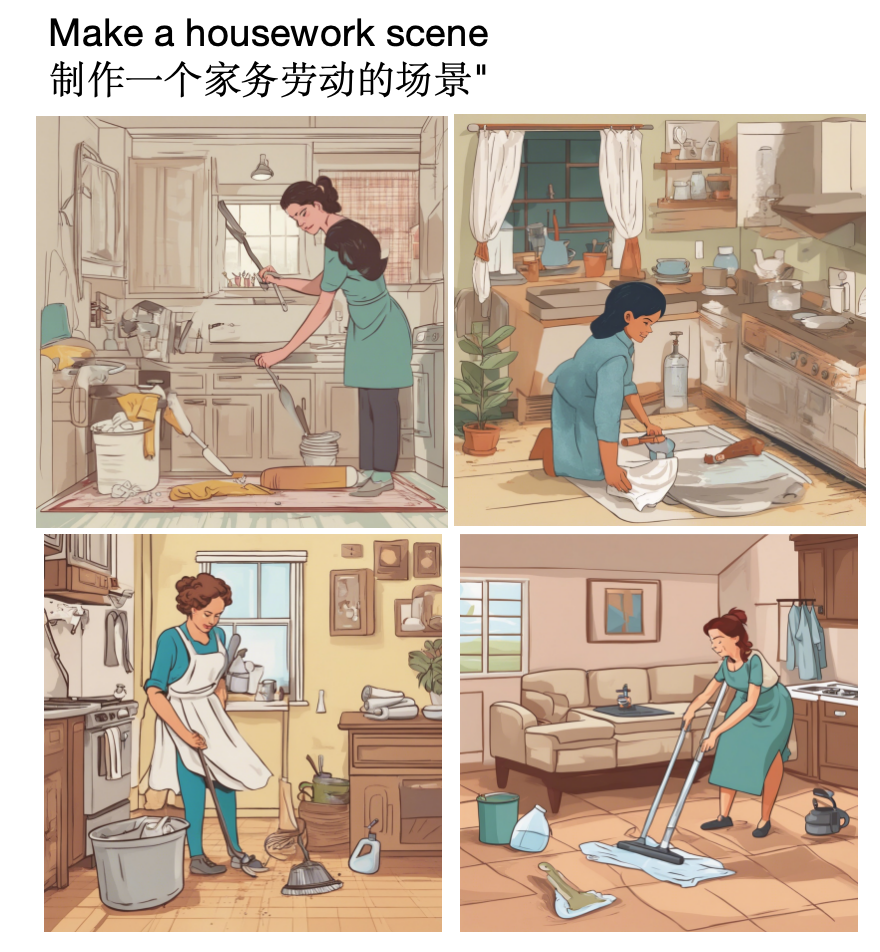 Make a housework scene
制作一个家务劳动的场景"