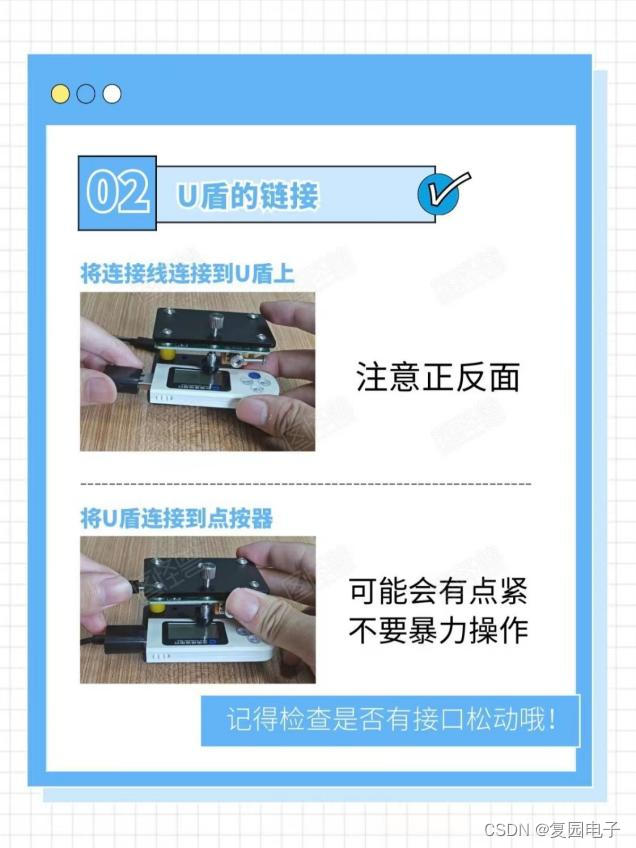 02 U盾的链接

将连接线连接到U盾上

注意正反面

将U盾连接到点按器

可能会有点紧
不要暴力操作

记得检查是否有接口松动哦!

CSDN @复园电子