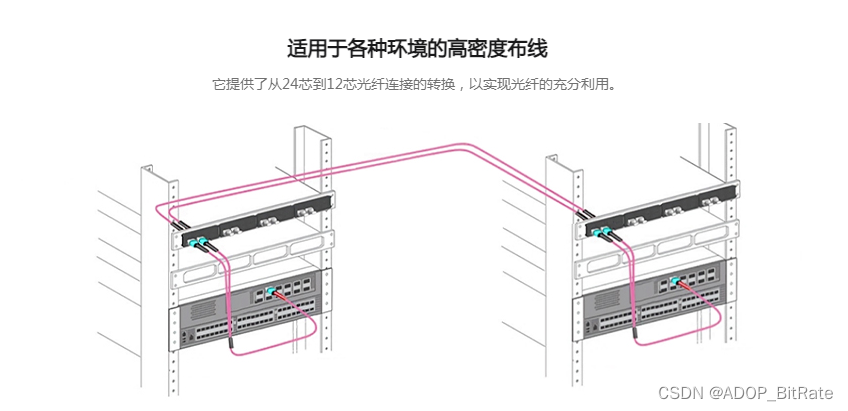 适用于各种环境的高密度布线

它提供了从24芯到12芯光纤连接的转换，以实现光纤的充分利用。

CSDN @ADOP_BitRate