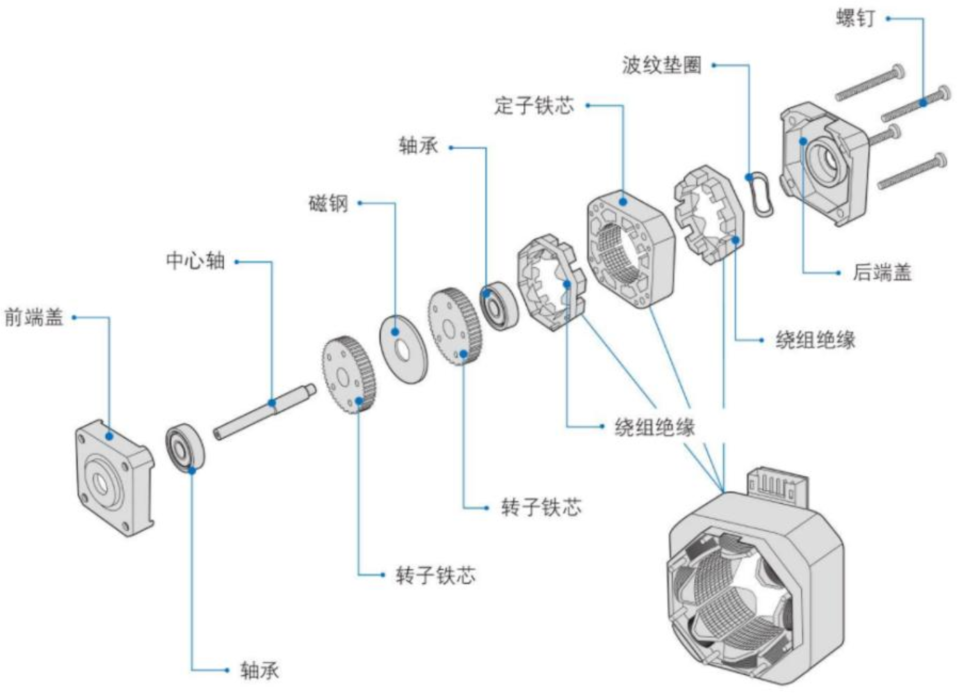 螺钉

波纹垫圈

定子铁芯

轴承

磁钢

中心轴

前端盖

后端盖

绕组绝缘

绕组绝缘

转子铁芯

转子铁芯

轴承