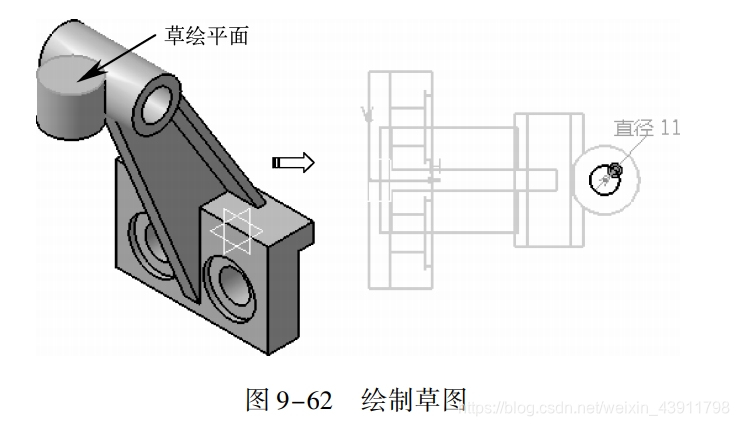 草绘平面

直径 11

图 9-62　绘制草图

https://blog.csdn.net/weixin_43911798