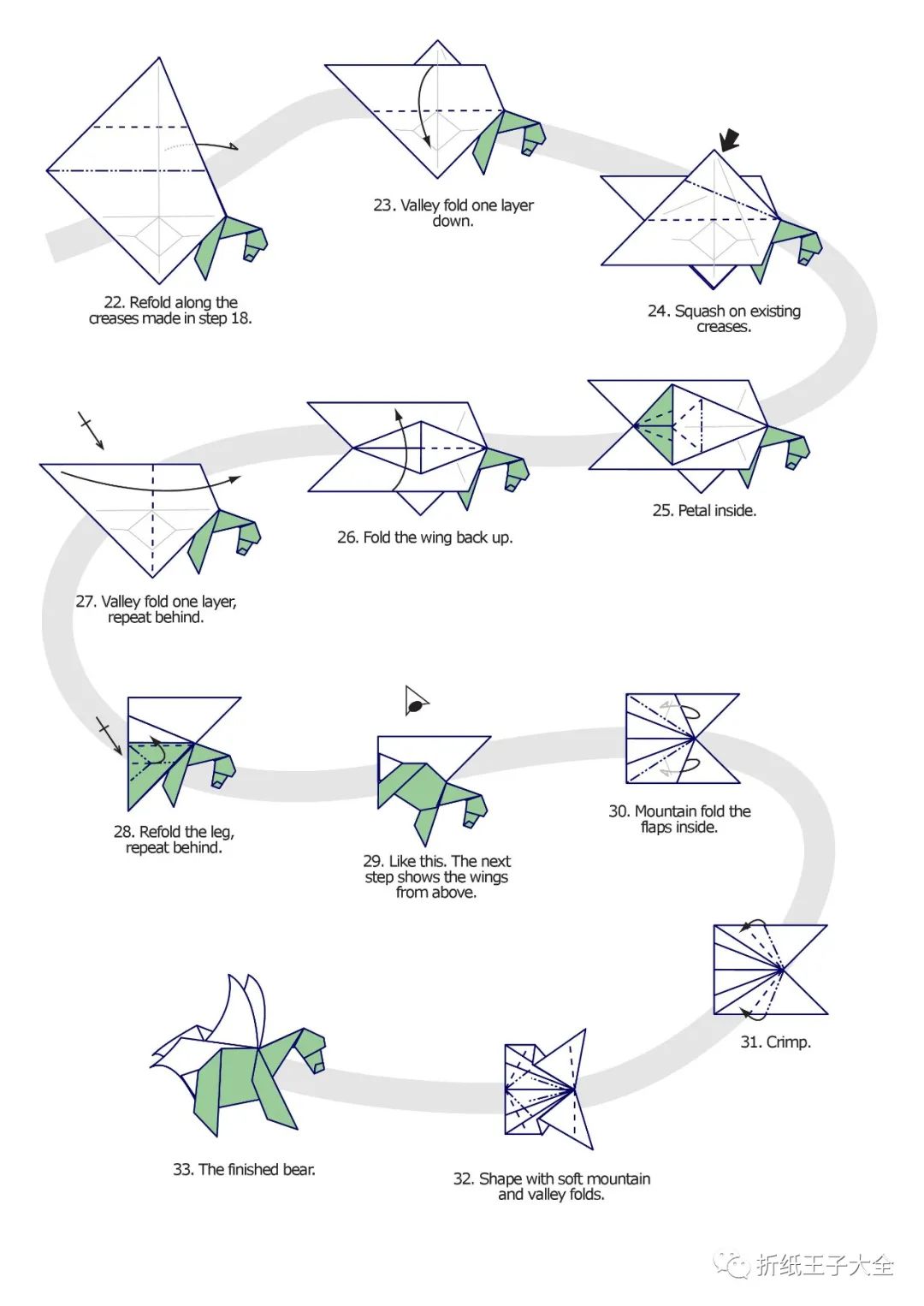 22. Refold along the creases made in step 18.

23. Valley fold one layer down.

24. Squash on existing creases.

25. Petal inside.

26. Fold the wing back up.

27. Valley fold one layer, repeat behind.

28. Refold the leg, repeat behind.

29. Like this. The next step shows the wings from above.

30. Mountain fold the flaps inside.

31. Crimp.

32. Shape with soft mountain and valley folds.

33. The finished bear.

折纸王子大全