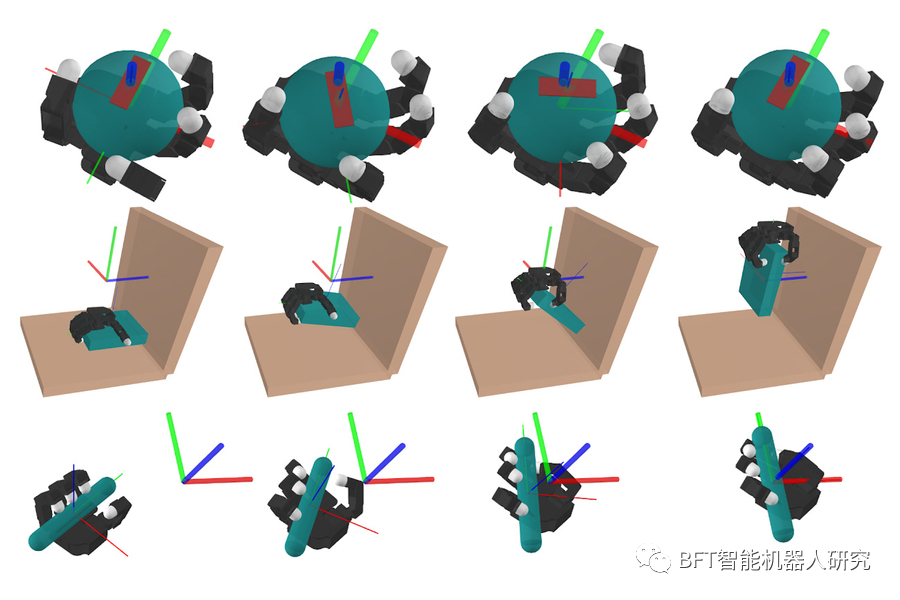 BFT智能机器人研究