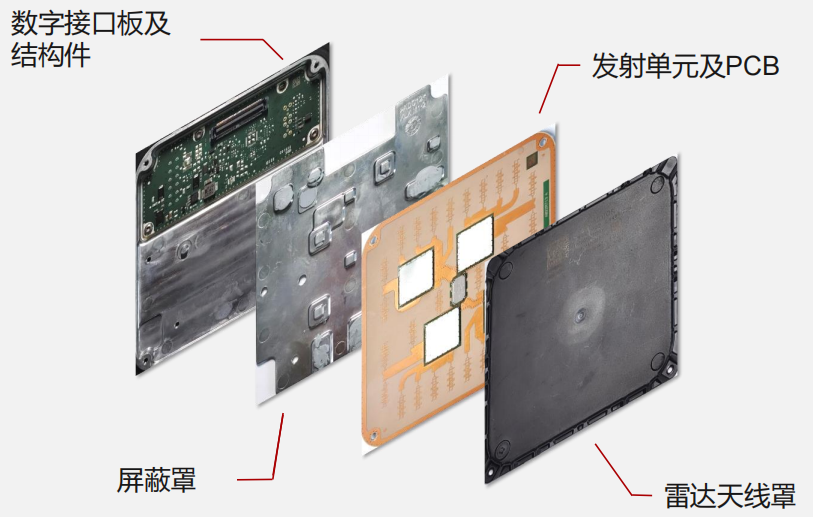 数字接口板及结构件

发射单元及PCB

屏蔽罩

雷达天线罩