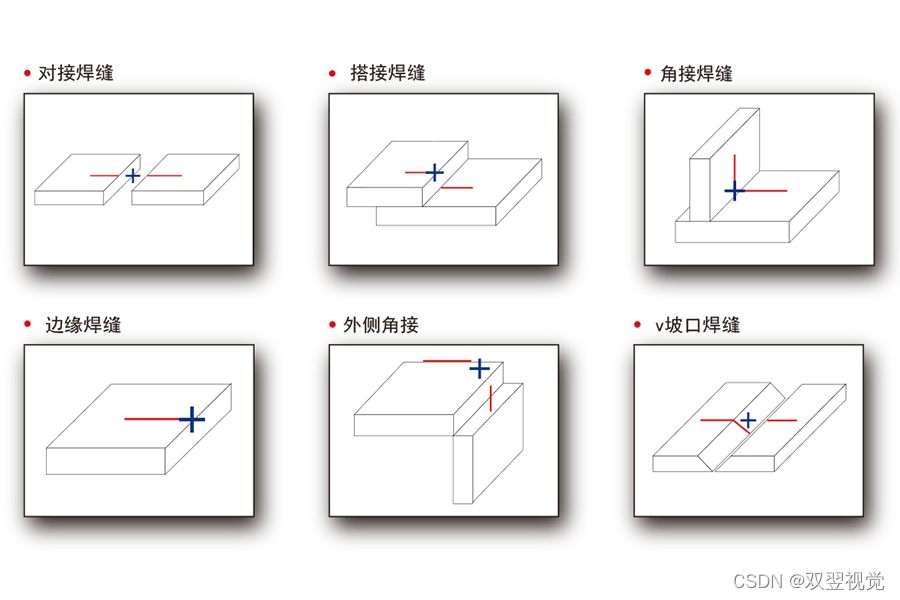 • 对接焊缝

• 搭接焊缝

• 角接焊缝

• 边缘焊缝

• 外侧角接

• v坡口焊缝

CSDN @双翌视觉