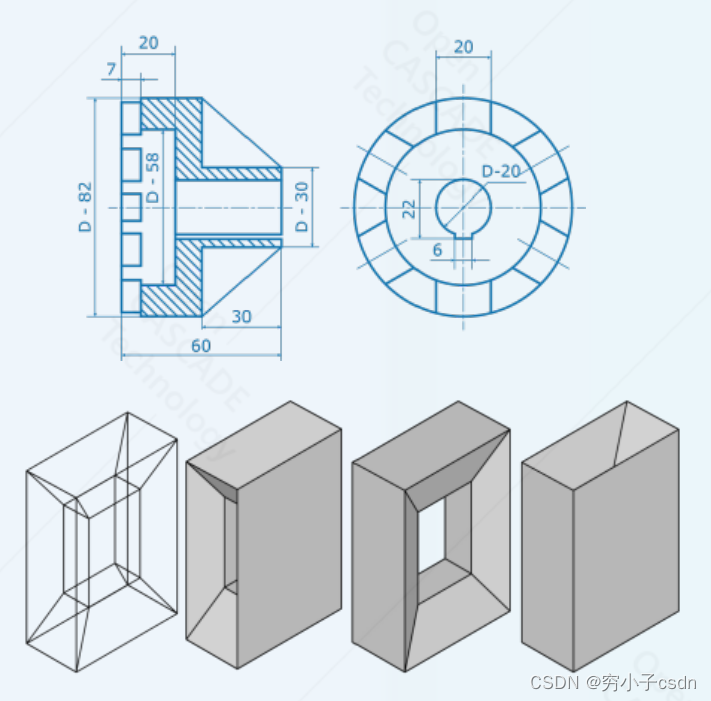 20
7
D - 82
D - 58
D - 30
30
60
20
D-20
22
6
Open CASCADE Technology
Open CASCADE Technology
CSDN @穷小子csdn