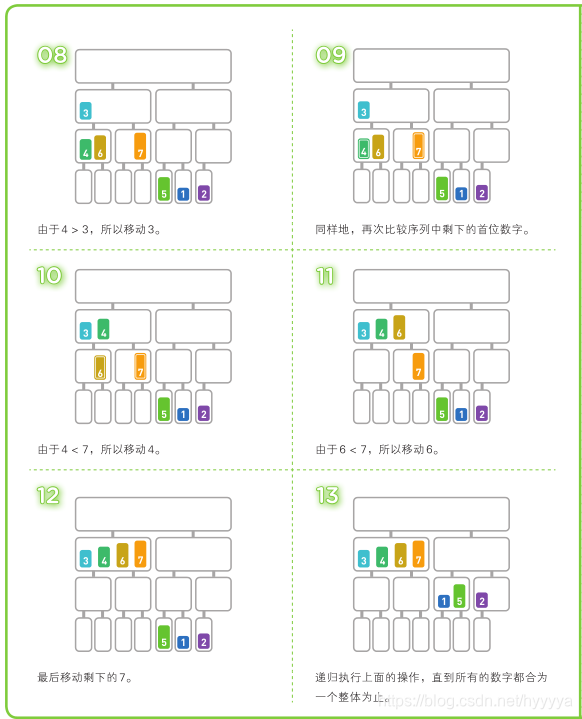 08

3
4 6 7
5 1 2

由于4 > 3，所以移动3。

09

3
4 6 7
5 1 2

同样地，再次比较序列中剩下的首位数字。

10

3 4
6 7
5 1 2

由于4 < 7，所以移动4。

11

3 4 6
7
5 1 2

由于6 < 7，所以移动6。

12

3 4 6 7
5 1 2

最后移动剩下的7。

13

3 4 6 7
1 5 2

递归执行上面的操作，直到所有的数字都合为一个整体为止。

https://blog.csdn.net/hyyyya