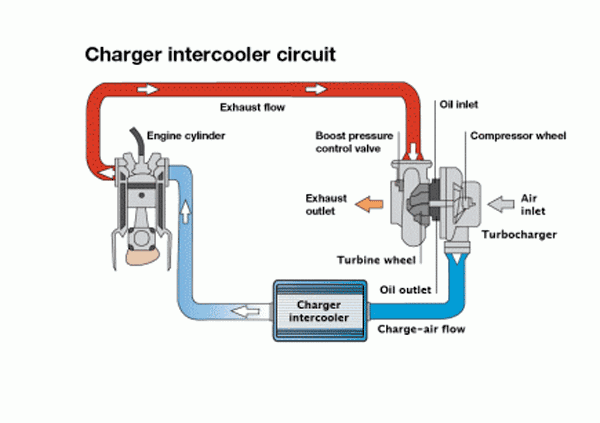 Charger intercooler circuit

Exhaust flow

Oil inlet

Engine cylinder

Boost pressure control valve

Compressor wheel

Exhaust outlet

Air inlet

Turbocharger

Turbine wheel

Oil outlet

Charger intercooler

Charge-air flow