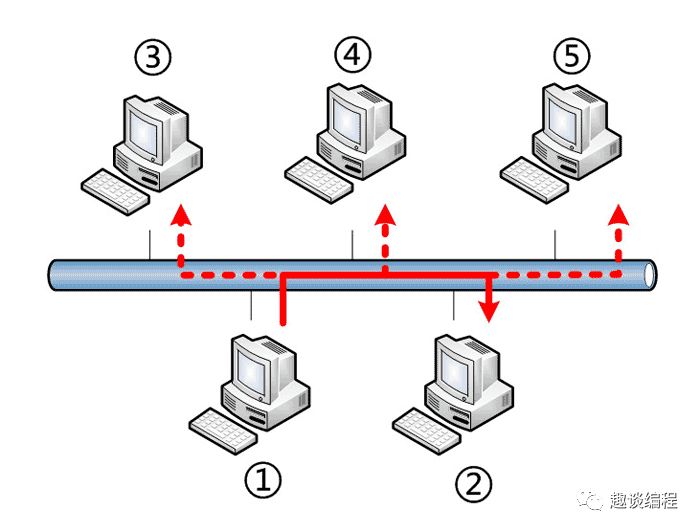 ③
④
⑤
①
②
趣谈编程