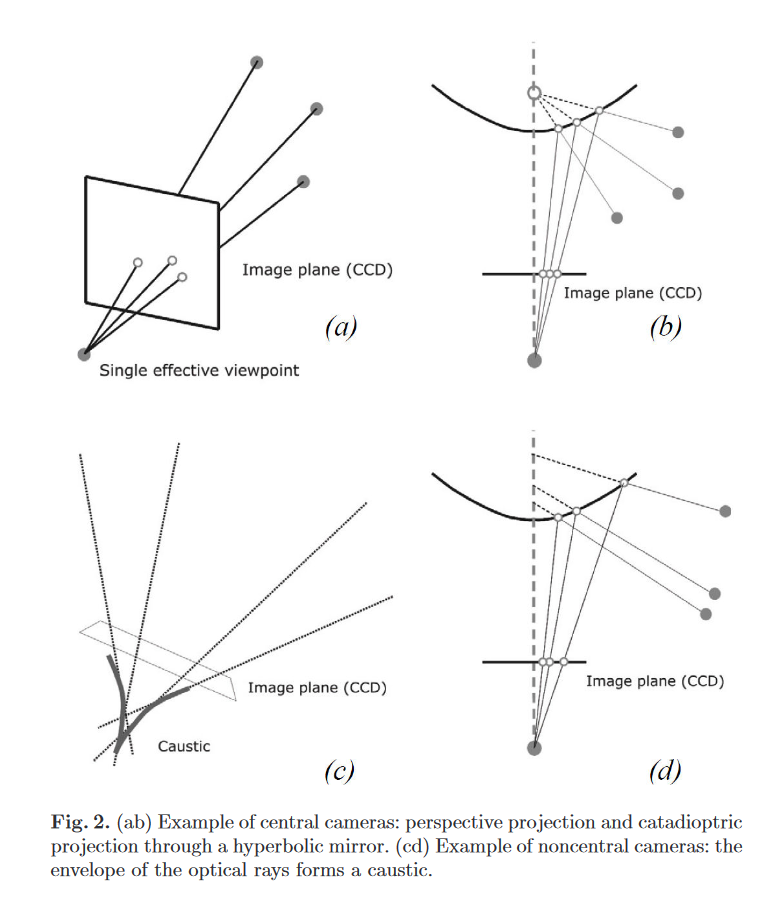 Image plane (CCD)

(a)

Single effective viewpoint

Image plane (CCD)

(b)

Image plane (CCD)

Caustic

(c)

Image plane (CCD)

(d)

**Fig. 2.** (ab) Example of central cameras: perspective projection and catadioptric projection through a hyperbolic mirror. (cd) Example of noncentral cameras: the envelope of the optical rays forms a caustic.