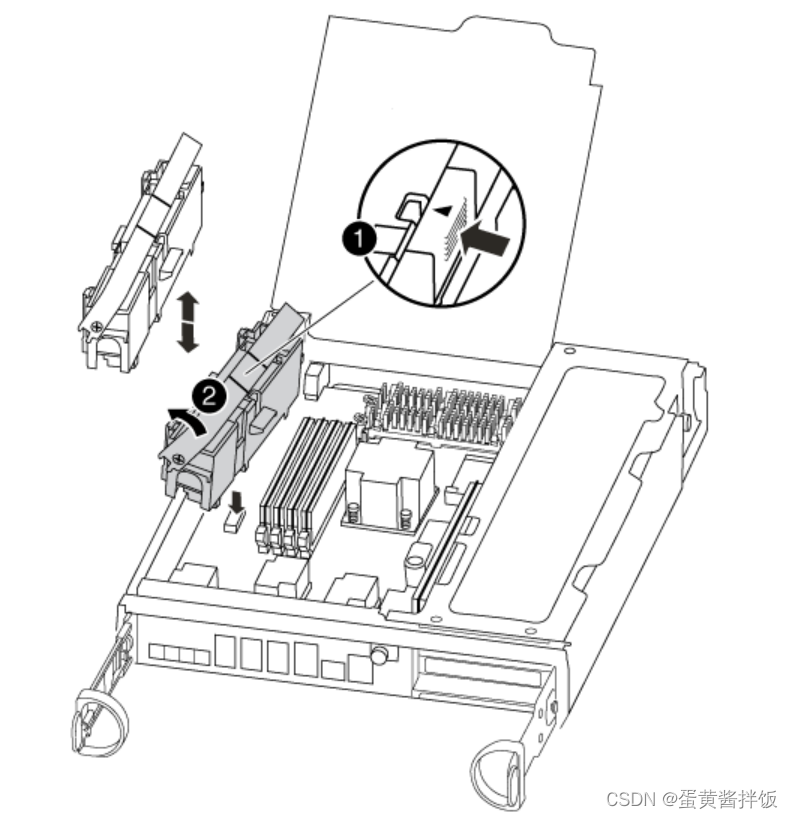 1
2
CSDN @蛋黄酱拌饭