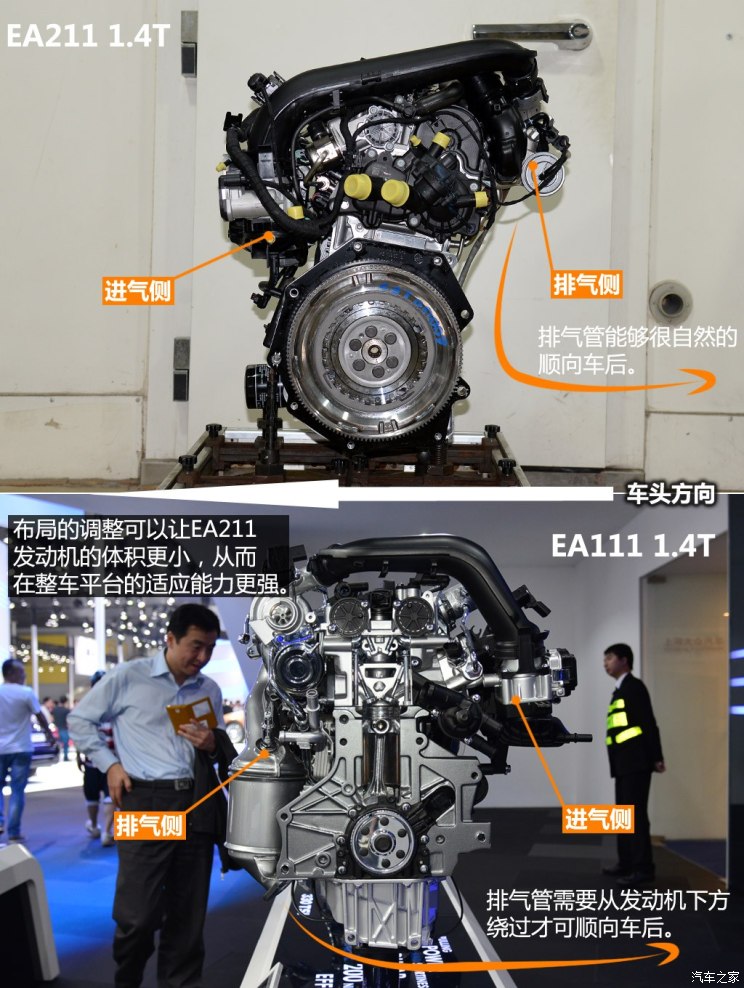 EA211 1.4T

进气侧

排气侧

排气管能够很自然的顺向车后。

车头方向

布局的调整可以让EA211发动机的体积更小，从而在整车平台的适应能力更强。

EA111 1.4T

排气侧

进气侧

排气管需要从发动机下方绕过才可顺向车后。

汽车之家