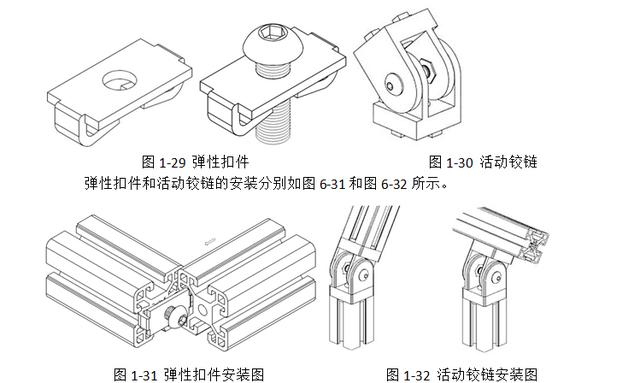 图 1-29 弹性扣件

图 1-30 活动铰链

弹性扣件和活动铰链的安装分别如图 6-31 和图 6-32 所示。

图 1-31 弹性扣件安装图

图 1-32 活动铰链安装图