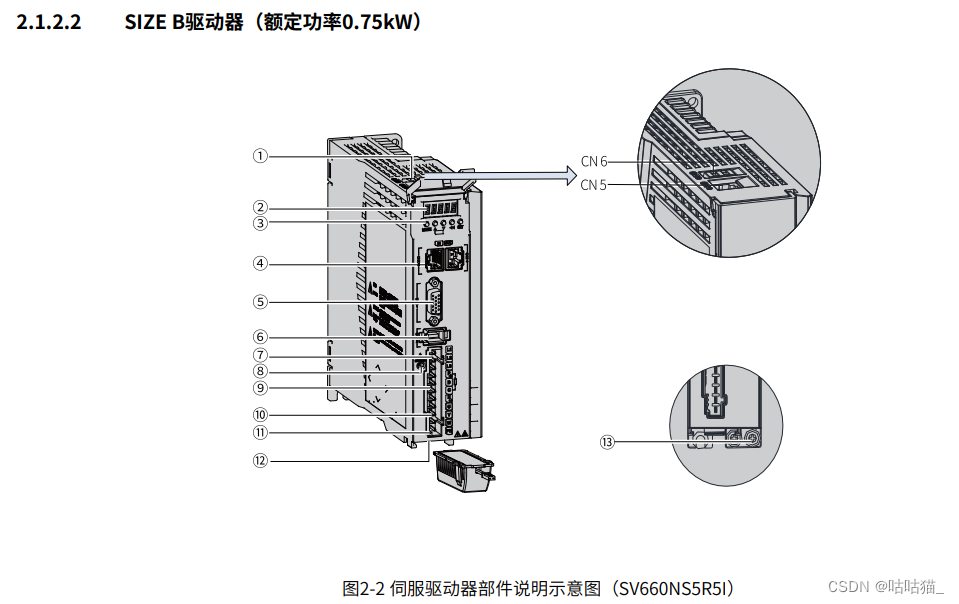 2.1.2.2 SIZE B驱动器（额定功率0.75kW）

①
②
③
④
⑤
⑥
⑦
⑧
⑨
⑩
⑪
⑫

CN 6
CN 5

⑬

图2-2 伺服驱动器部件说明示意图（SV660NS5R5I）

CSDN @咕咕猫_