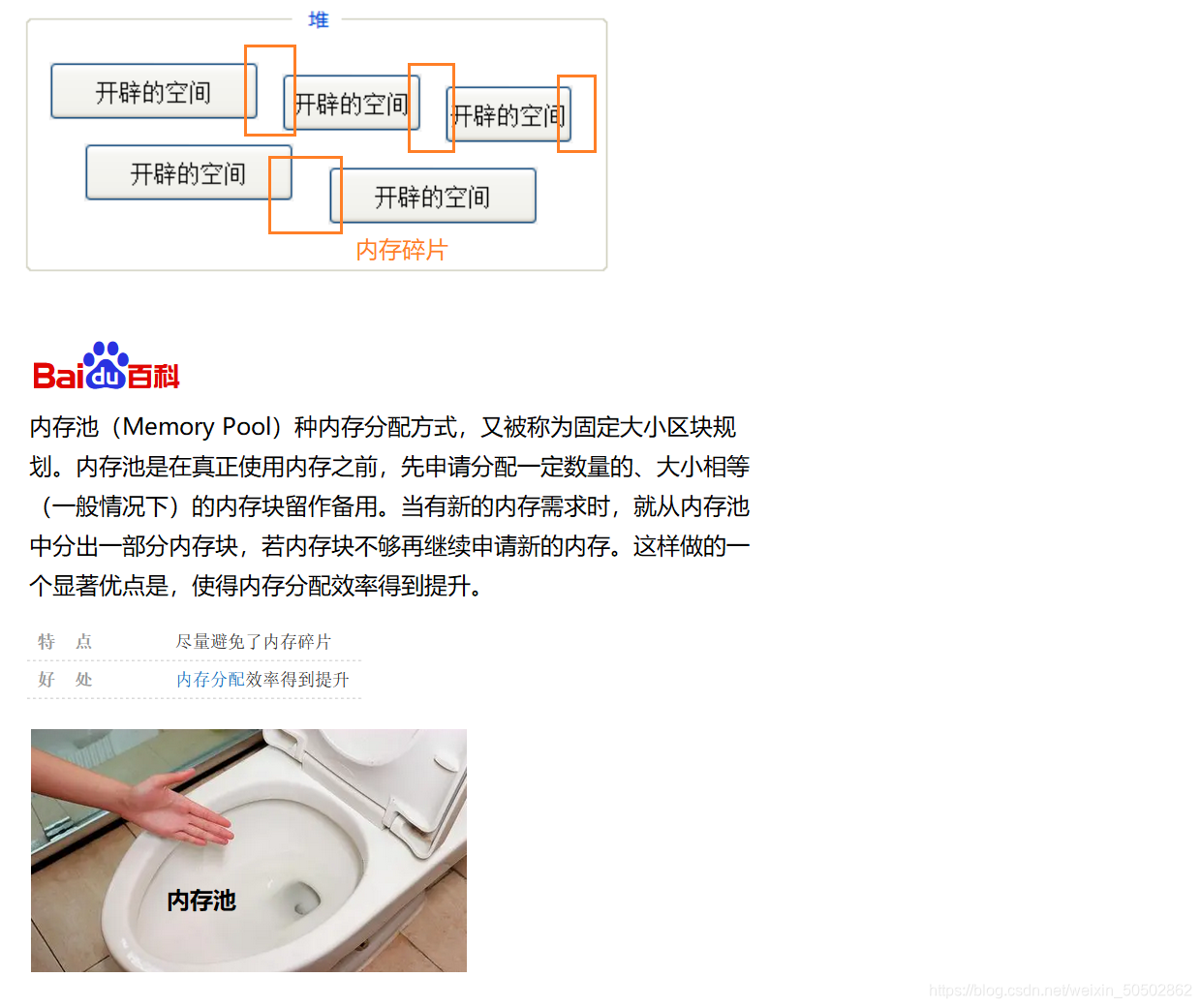 堆

开辟的空间

开辟的空间

开辟的空间

开辟的空间

开辟的空间

内存碎片

Baidu百科

内存池（Memory Pool）种内存分配方式，又被称为固定大小区块规划。内存池是在真正使用内存之前，先申请分配一定数量的、大小相等（一般情况下）的内存块留作备用。当有新的内存需求时，就从内存池中分出一部分内存块，若内存块不够再继续申请新的内存。这样做的一个显著优点是，使得内存分配效率得到提升。

| 特　点 | 尽量避免了内存碎片 |
|---|---|
| 好　处 | 内存分配效率得到提升 |

内存池

https://blog.csdn.net/weixin_50502862