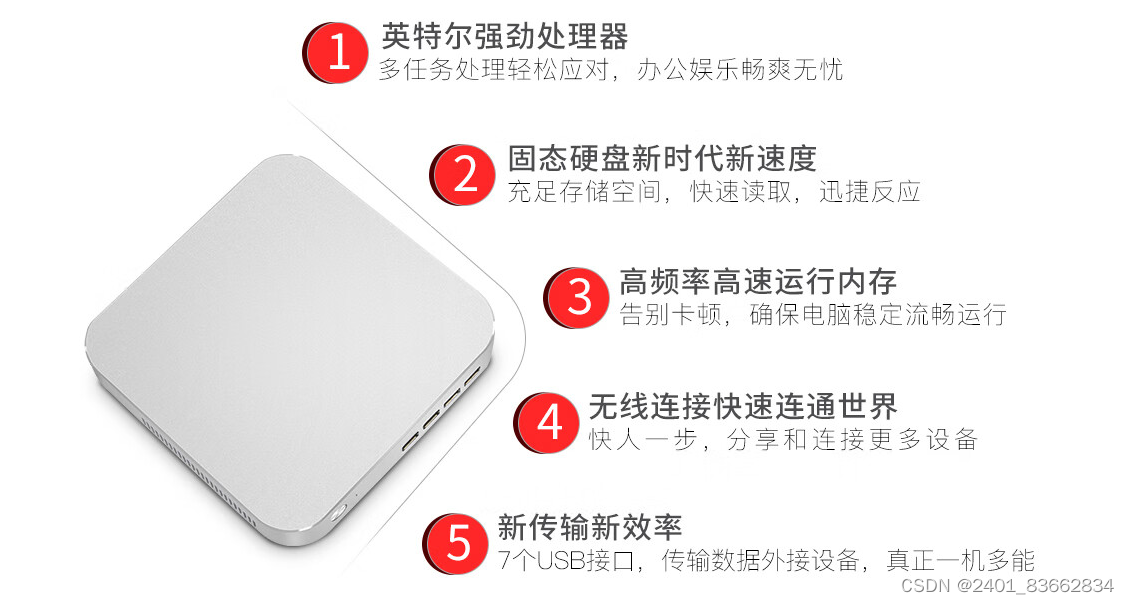 1
英特尔强劲处理器
多任务处理轻松应对，办公娱乐畅爽无忧

2
固态硬盘新时代新速度
充足存储空间，快速读取，迅捷反应

3
高频率高速运行内存
告别卡顿，确保电脑稳定流畅运行

4
无线连接快速连通世界
快人一步，分享和连接更多设备

5
新传输新效率
7个USB接口，传输数据外接设备，真正一机多能

CSDN @2401_83662834