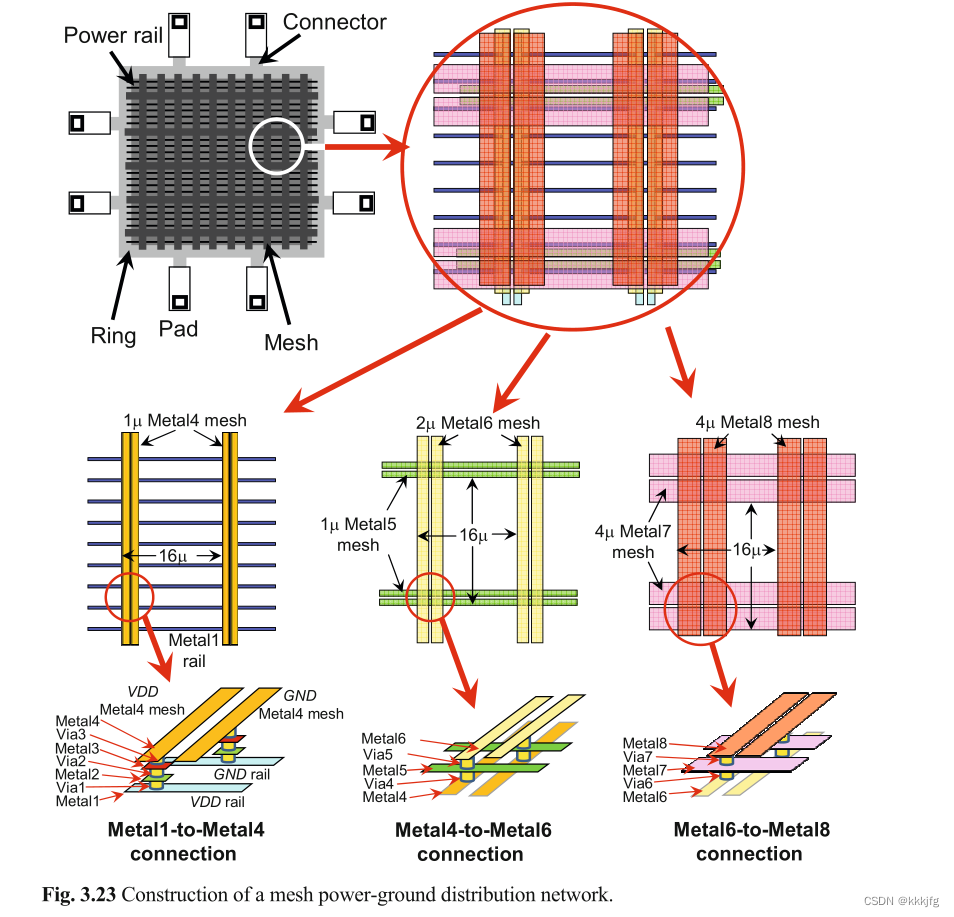 Power rail
Connector
Ring
Pad
Mesh

1μ Metal4 mesh
16μ
Metal1 rail

2μ Metal6 mesh
1μ Metal5 mesh
16μ

4μ Metal8 mesh
4μ Metal7 mesh
16μ

VDD
Metal4 mesh
GND
Metal4 mesh
Metal4
Via3
Metal3
Via2
Metal2
Via1
Metal1
GND rail
VDD rail

Metal6
Via5
Metal5
Via4
Metal4

Metal8
Via7
Metal7
Via6
Metal6

Metal1-to-Metal4 connection

Metal4-to-Metal6 connection

Metal6-to-Metal8 connection

Fig. 3.23 Construction of a mesh power-ground distribution network.

CSDN @kkkjfg