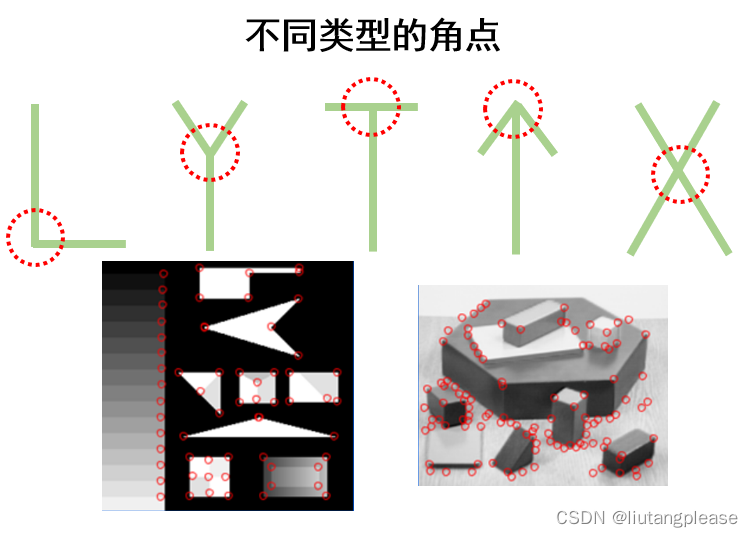 不同类型的角点

CSDN @liutangplease