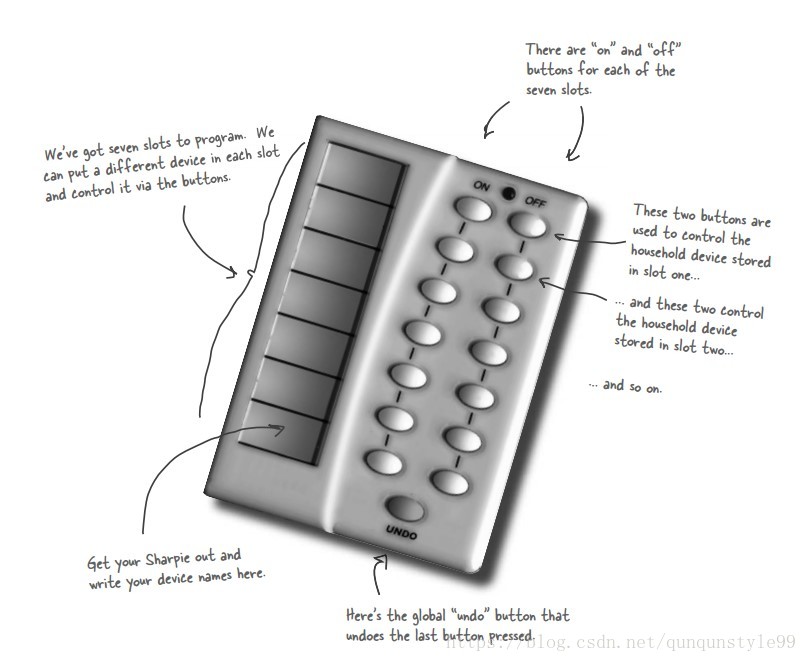 There are "on" and "off" buttons for each of the seven slots.

We've got seven slots to program. We can put a different device in each slot and control it via the buttons.

ON

OFF

These two buttons are used to control the household device stored in slot one...

... and these two control the household device stored in slot two...

... and so on.

UNDO

Get your Sharpie out and write your device names here.

Here's the global "undo" button that undoes the last button pressed.

https://blog.csdn.net/qunqunstyle99