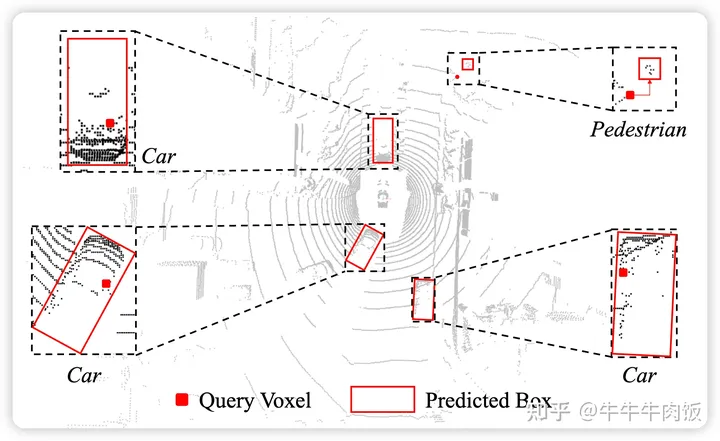 Car

Pedestrian

Car

Car

Query Voxel
Predicted Box

知乎 @牛牛牛肉饭