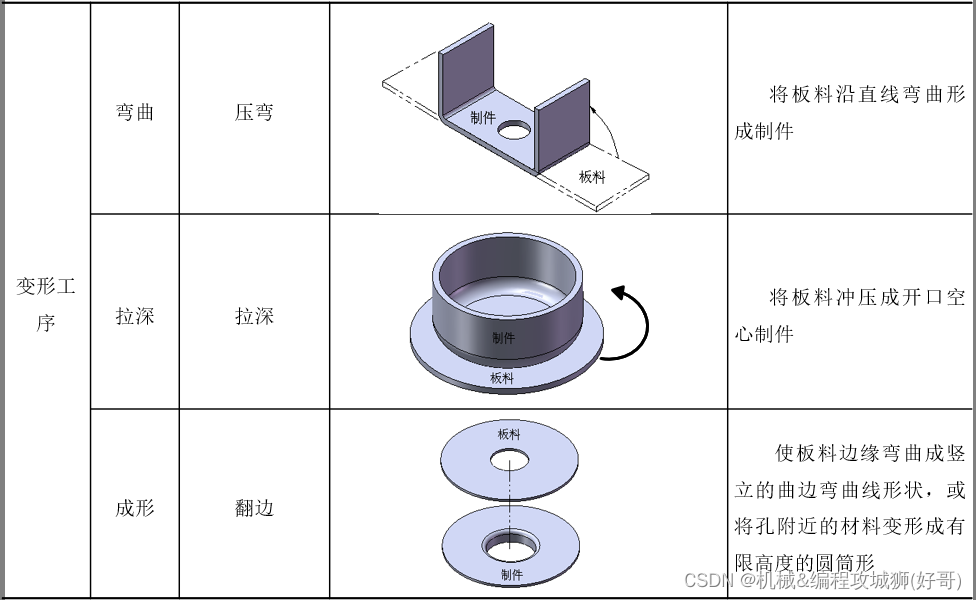 | 变形工序 | 弯曲 | 压弯 | 制件 板料 | 将板料沿直线弯曲形成制件 |
|---|---|---|---|---|
| | 拉深 | 拉深 | 制件 板料 | 将板料冲压成开口空心制件 |
| | 成形 | 翻边 | 板料 制件 | 使板料边缘弯曲成竖立的曲边弯曲线形状，或将孔附近的材料变形成有限高度的圆筒形 |

CSDN @机械&编程攻城狮(好哥)