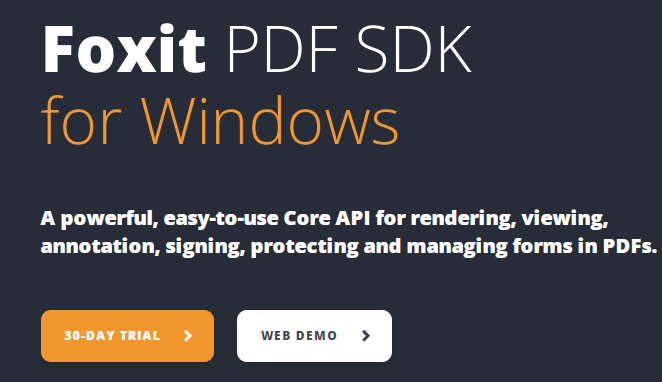 Foxit PDF SDK
for Windows

A powerful, easy-to-use Core API for rendering, viewing, annotation, signing, protecting and managing forms in PDFs.

30-DAY TRIAL

WEB DEMO