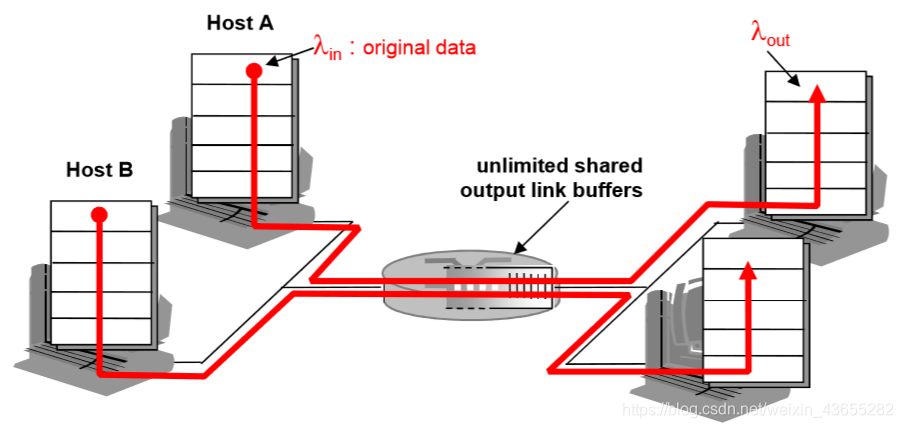 Host A

$\lambda_{in}$ : original data

$\lambda_{out}$

Host B

unlimited shared output link buffers

https://blog.csdn.net/weixin_43655282