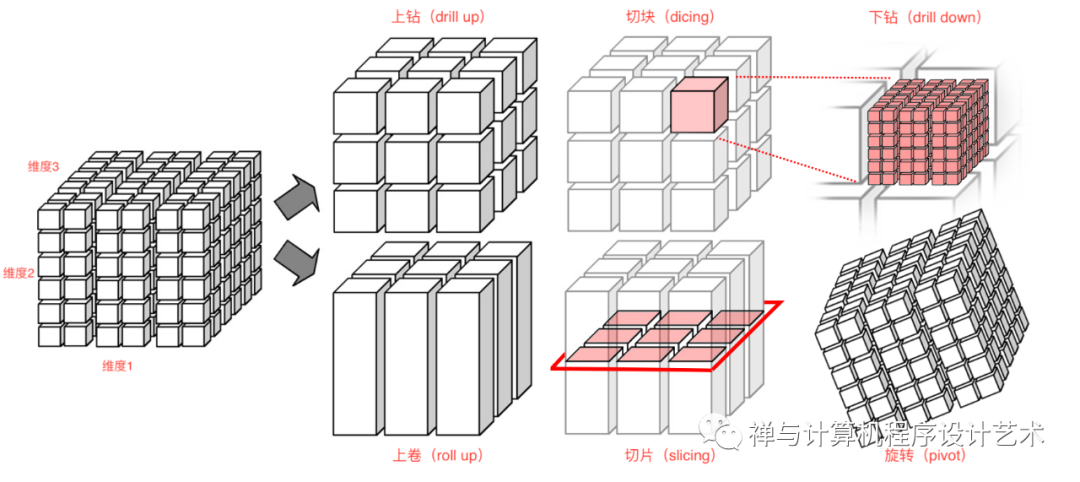 上钻（drill up）

切块（dicing）

下钻（drill down）

维度3

维度2

维度1

上卷（roll up）

切片（slicing）

旋转（pivot）

禅与计算机程序设计艺术