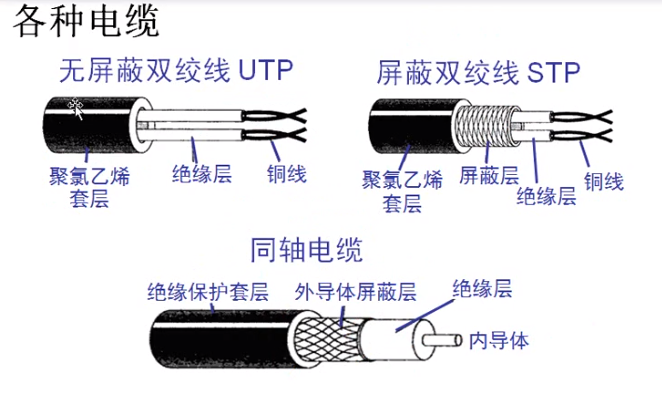 各种电缆

无屏蔽双绞线 UTP

聚氯乙烯套层

绝缘层

铜线

屏蔽双绞线 STP

聚氯乙烯套层

屏蔽层

绝缘层

铜线

同轴电缆

绝缘保护套层

外导体屏蔽层

绝缘层

内导体