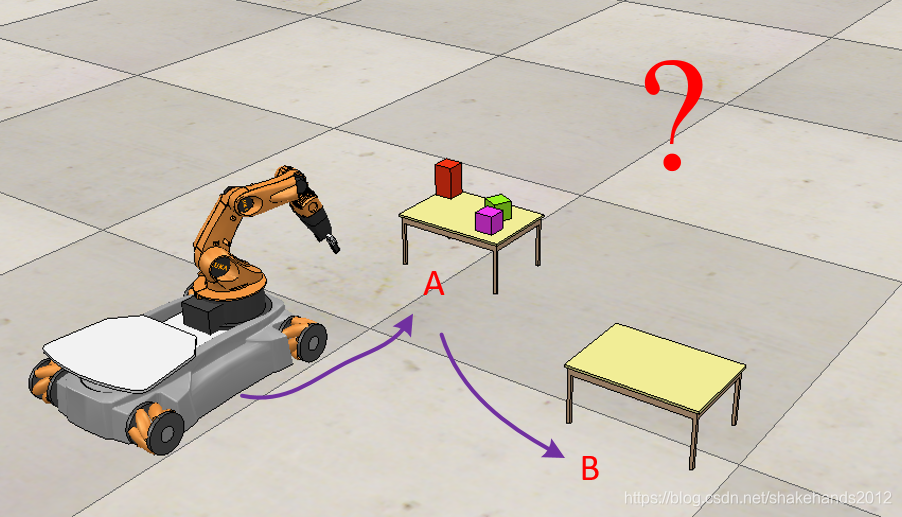 ?

A

B

https://blog.csdn.net/shakehands2012