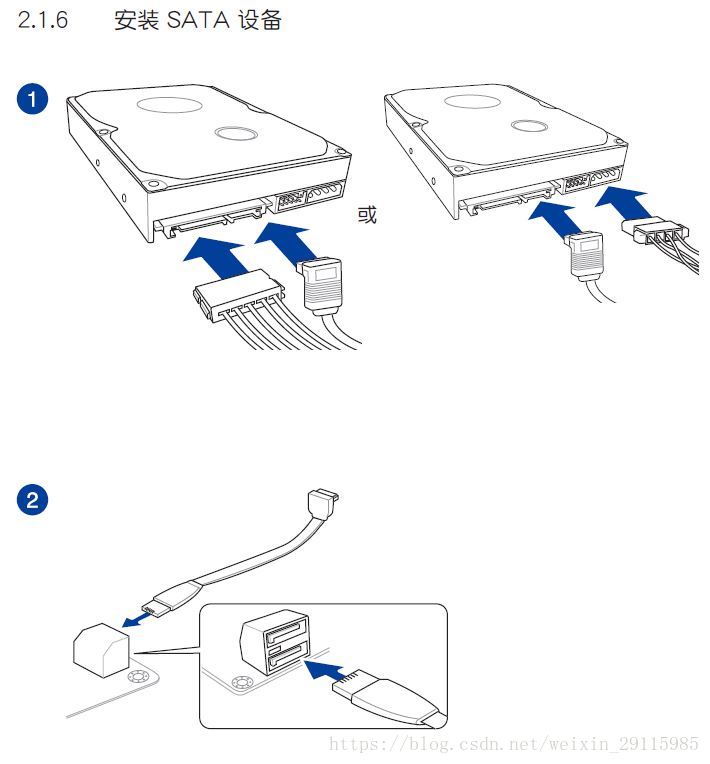 2.1.6 安装 SATA 设备

1

或

2

https://blog.csdn.net/weixin_29115985